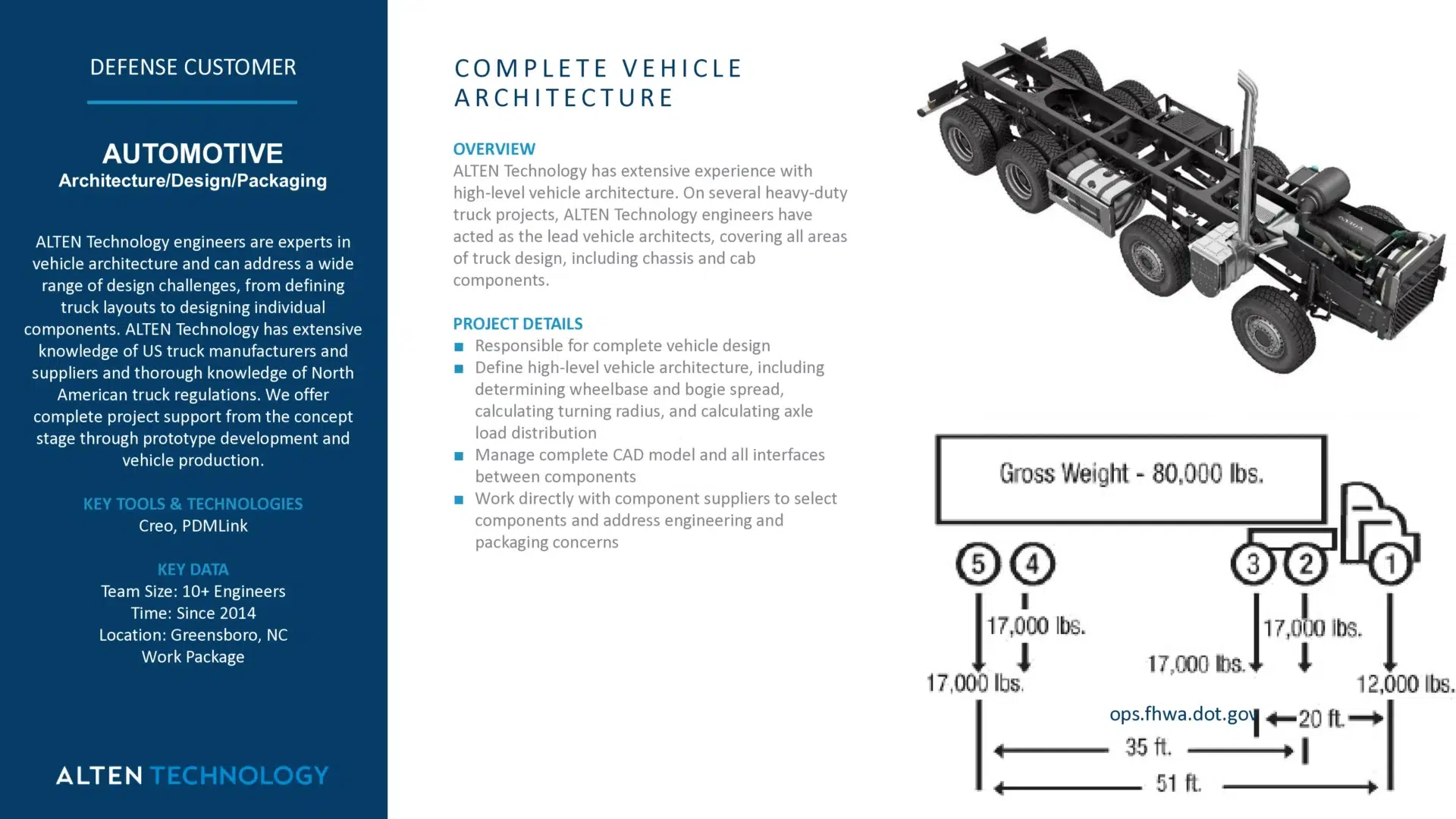 DEFENSE CUSTOMER

AUTOMOTIVE
Architecture/Design/Packaging

ALTEN Technology engineers are experts in vehicle architecture and can address a wide range of design challenges, from defining truck layouts to designing individual components. ALTEN Technology has extensive knowledge of US truck manufacturers and suppliers and thorough knowledge of North American truck regulations. We offer complete project support from the concept stage through prototype development and vehicle production.

KEY TOOLS & TECHNOLOGIES
Creo, PDMLink

KEY DATA
Team Size: 10+ Engineers
Time: Since 2014
Location: Greensboro, NC
Work Package

ALTEN TECHNOLOGY

COMPLETE VEHICLE ARCHITECTURE

OVERVIEW
ALTEN Technology has extensive experience with high-level vehicle architecture. On several heavy-duty truck projects, ALTEN Technology engineers have acted as the lead vehicle architects, covering all areas of truck design, including chassis and cab components.

PROJECT DETAILS
■ Responsible for complete vehicle design
■ Define high-level vehicle architecture, including determining wheelbase and bogie spread, calculating turning radius, and calculating axle load distribution
■ Manage complete CAD model and all interfaces between components
■ Work directly with component suppliers to select components and address engineering and packaging concerns

Gross Weight - 80,000 lbs.

5 4 3 2 1

17,000 lbs.
17,000 lbs.
17,000 lbs.
17,000 lbs.
12,000 lbs.

ops.fhwa.dot.gov
20 ft.
35 ft.
51 ft.